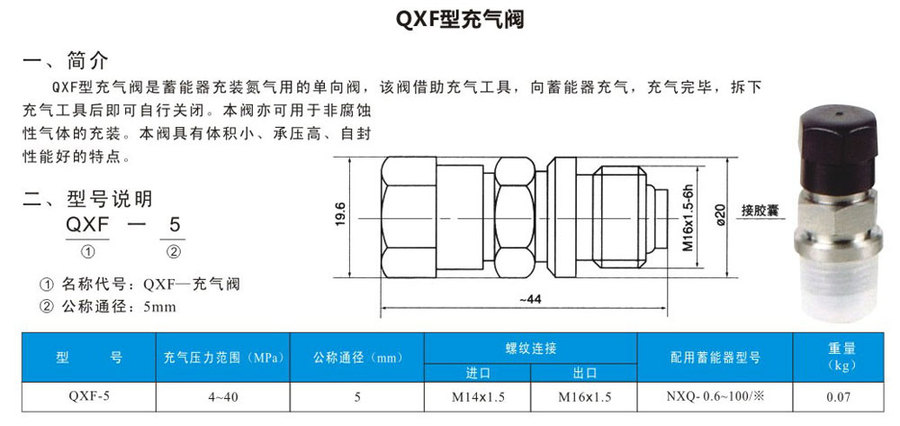 QXF型充气阀

一、简介

QXF型充气阀是蓄能器充装氮气用的单向阀，该阀借助充气工具，向蓄能器充气，充气完毕，拆下充气工具后即可自行关闭。本阀亦可用于非腐蚀性气体的充装。本阀具有体积小、承压高、自封性能好的特点。

二、型号说明

QXF — 5
① ②

① 名称代号：QXF—充气阀
② 公称通径：5mm

19.6
M16x1.5-6h
ø20
接胶囊
~44

| 型 号 | 充气压力范围（MPa） | 公称通径（mm） | 螺纹连接 进口 | 螺纹连接 出口 | 配用蓄能器型号 | 重量（kg） |
|---|---|---|---|---|---|---|
| QXF-5 | 4~40 | 5 | M14x1.5 | M16x1.5 | NXQ- 0.6~100/※ | 0.07 |